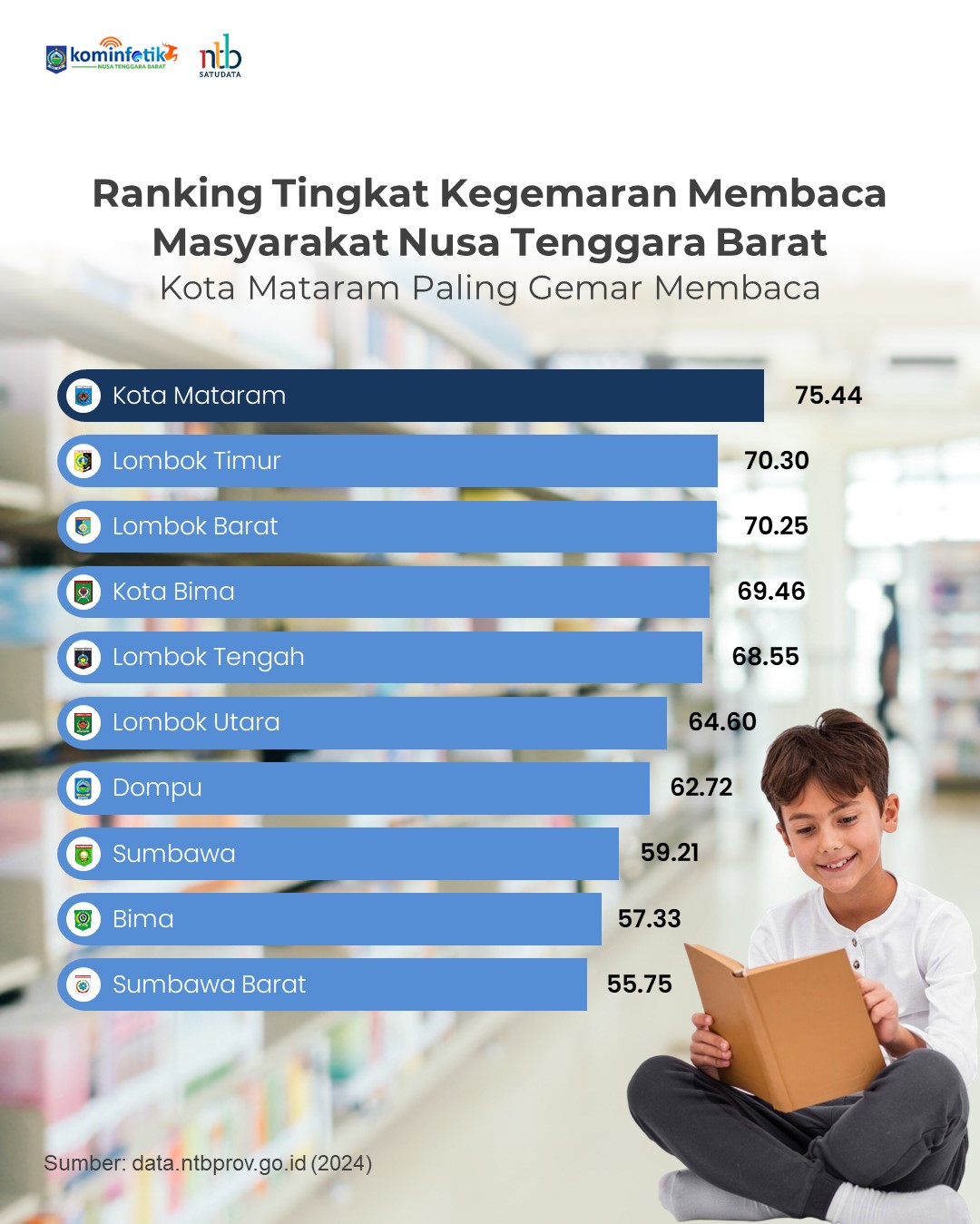 kominfotik NUSA TENGGARA BARAT

ntb SATUDATA

Ranking Tingkat Kegemaran Membaca Masyarakat Nusa Tenggara Barat

Kota Mataram Paling Gemar Membaca

Kota Mataram 75.44
Lombok Timur 70.30
Lombok Barat 70.25
Kota Bima 69.46
Lombok Tengah 68.55
Lombok Utara 64.60
Dompu 62.72
Sumbawa 59.21
Bima 57.33
Sumbawa Barat 55.75

Sumber: data.ntbprov.go.id (2024)